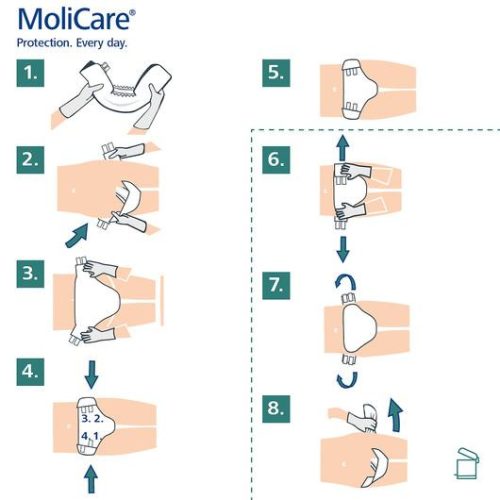 MoliCare®
Protection. Every day.

1.

2.

3.

4.

3. 2.
4. 1.

5.

6.

7.

8.