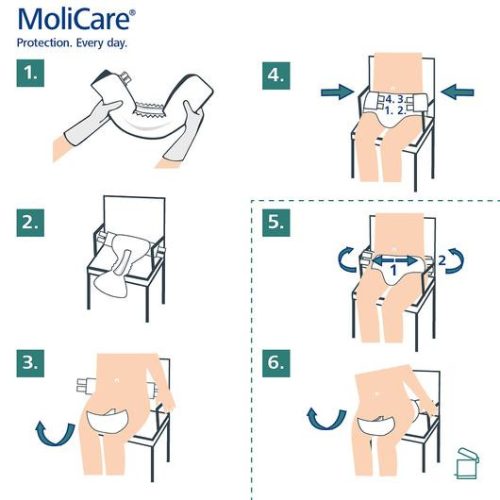 MoliCare®
Protection. Every day.

1.

2.

3.

4.

4. 3.
1. 2.

5.

1

2

6.