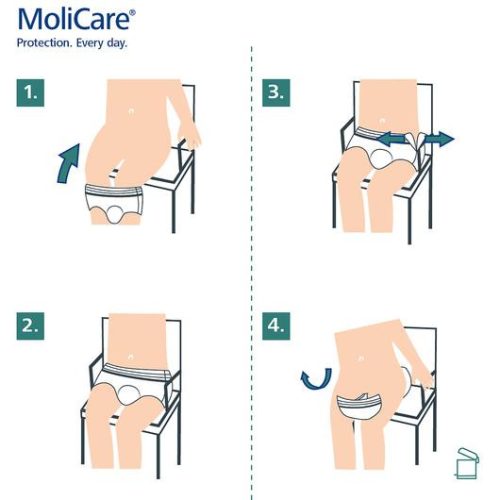 MoliCare®
Protection. Every day.

1.

2.

3.

4.