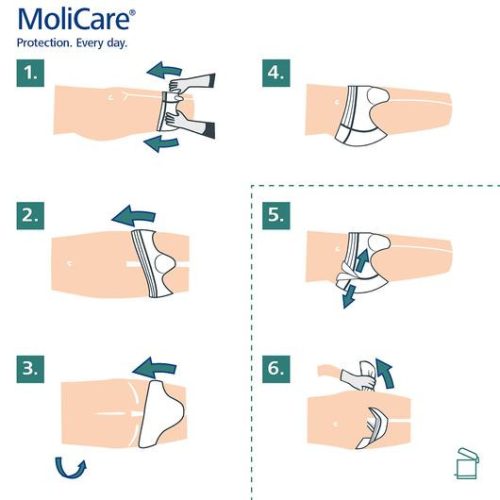 MoliCare®
Protection. Every day.

1.

2.

3.

4.

5.

6.