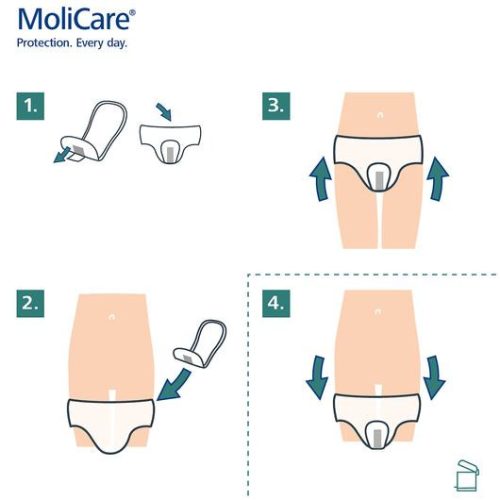 MoliCare®
Protection. Every day.

1.

3.

2.

4.