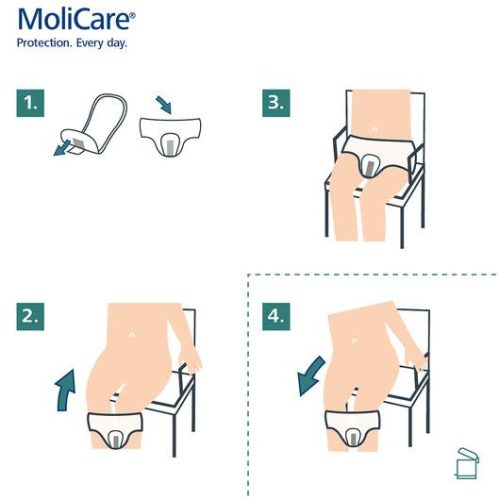 MoliCare®
Protection. Every day.

1.

3.

2.

4.