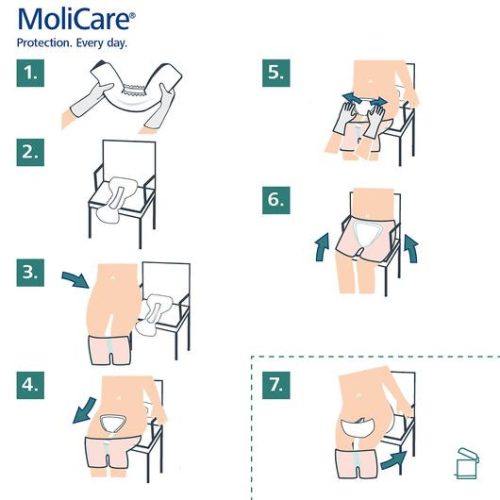 MoliCare®
Protection. Every day.

1.

2.

3.

4.

5.

6.

7.