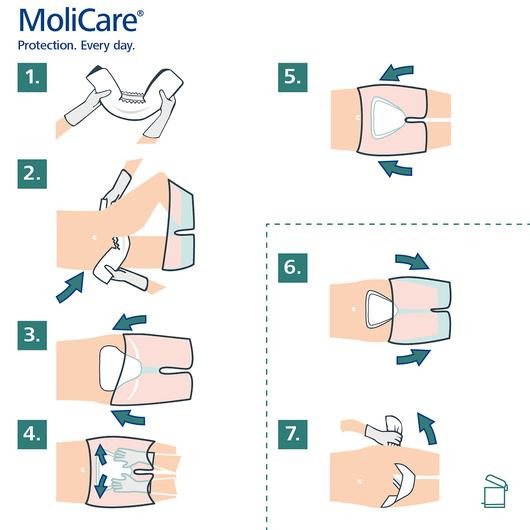 MoliCare®
Protection. Every day.

1.

2.

3.

4.

5.

6.

7.