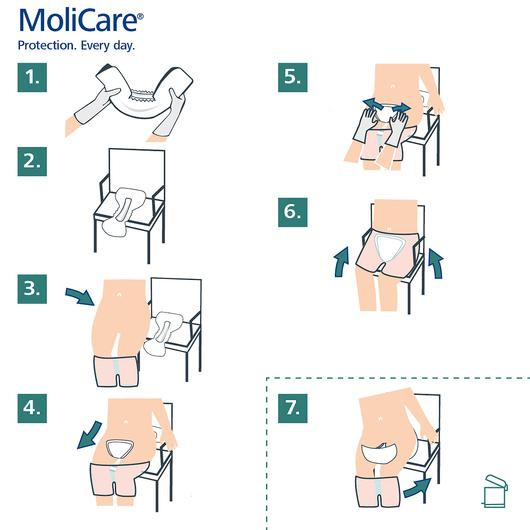 MoliCare®
Protection. Every day.

1.

2.

3.

4.

5.

6.

7.